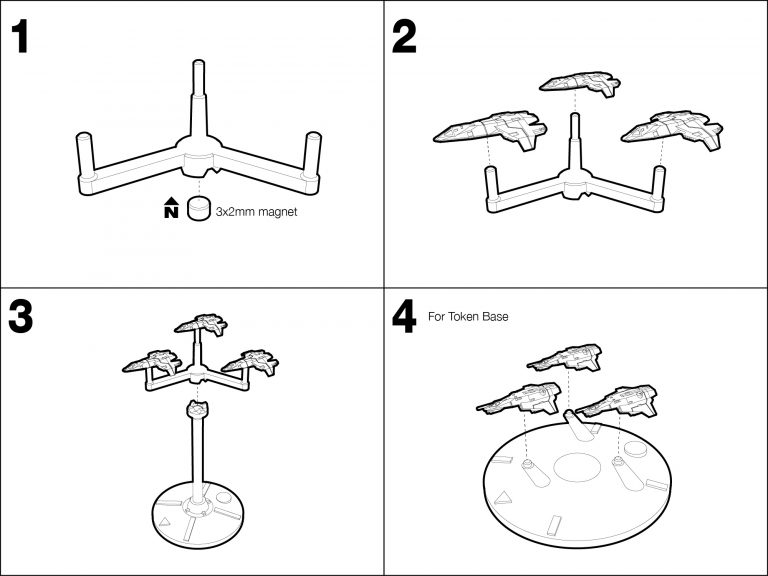 1

N

3x2mm magnet

2

3

4 For Token Base